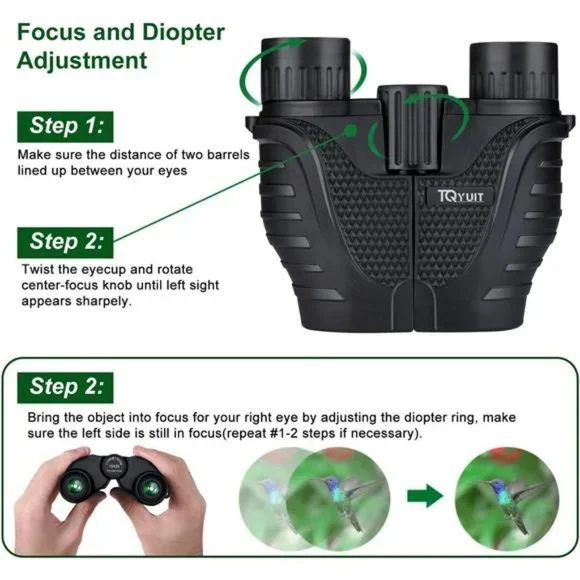 Focus and Diopter Adjustment

Step 1:

Make sure the distance of two barrels lined up between your eyes

Step 2:

Twist the eyecup and rotate center-focus knob until left sight appears sharpely.

TQYUIT

Step 2:

Bring the object into focus for your right eye by adjusting the diopter ring, make sure the left side is still in focus(repeat #1-2 steps if necessary).